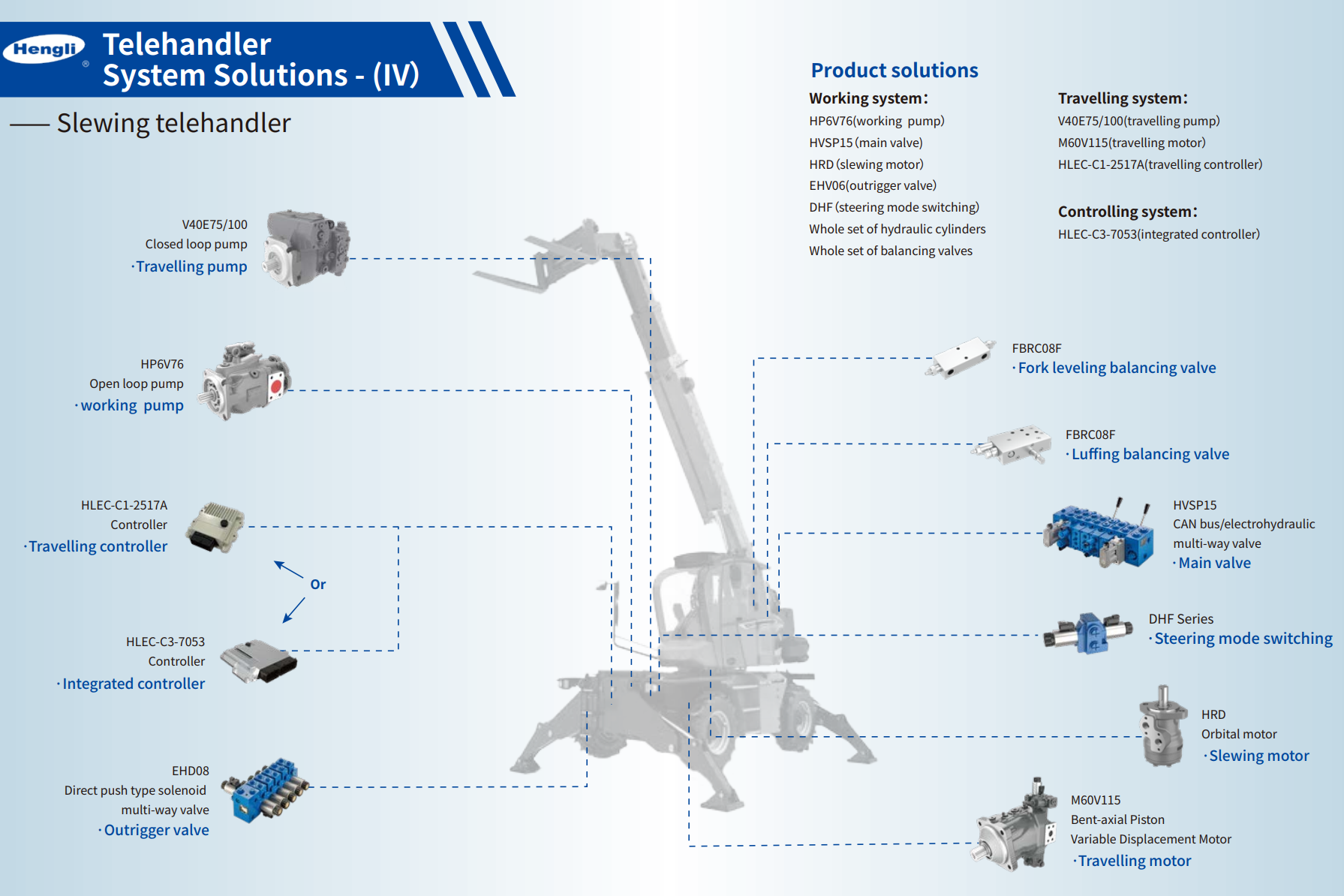 Hengli®

Telehandler
System Solutions - (IV)

—— Slewing telehandler

Product solutions

Working system:
HP6V76(working pump)
HVSP15 (main valve)
HRD (slewing motor)
EHV06(outrigger valve)
DHF (steering mode switching)
Whole set of hydraulic cylinders
Whole set of balancing valves

Travelling system:
V40E75/100(travelling pump)
M60V115(travelling motor)
HLEC-C1-2517A(travelling controller)

Controlling system:
HLEC-C3-7053(integrated controller)

V40E75/100
Closed loop pump
·Travelling pump

HP6V76
Open loop pump
·working pump

HLEC-C1-2517A
Controller
·Travelling controller

Or

HLEC-C3-7053
Controller
·Integrated controller

EHD08
Direct push type solenoid multi-way valve
·Outrigger valve

FBRC08F
·Fork leveling balancing valve

FBRC08F
·Luffing balancing valve

HVSP15
CAN bus/electrohydraulic multi-way valve
·Main valve

DHF Series
·Steering mode switching

HRD
Orbital motor
·Slewing motor

M60V115
Bent-axial Piston
Variable Displacement Motor
·Travelling motor