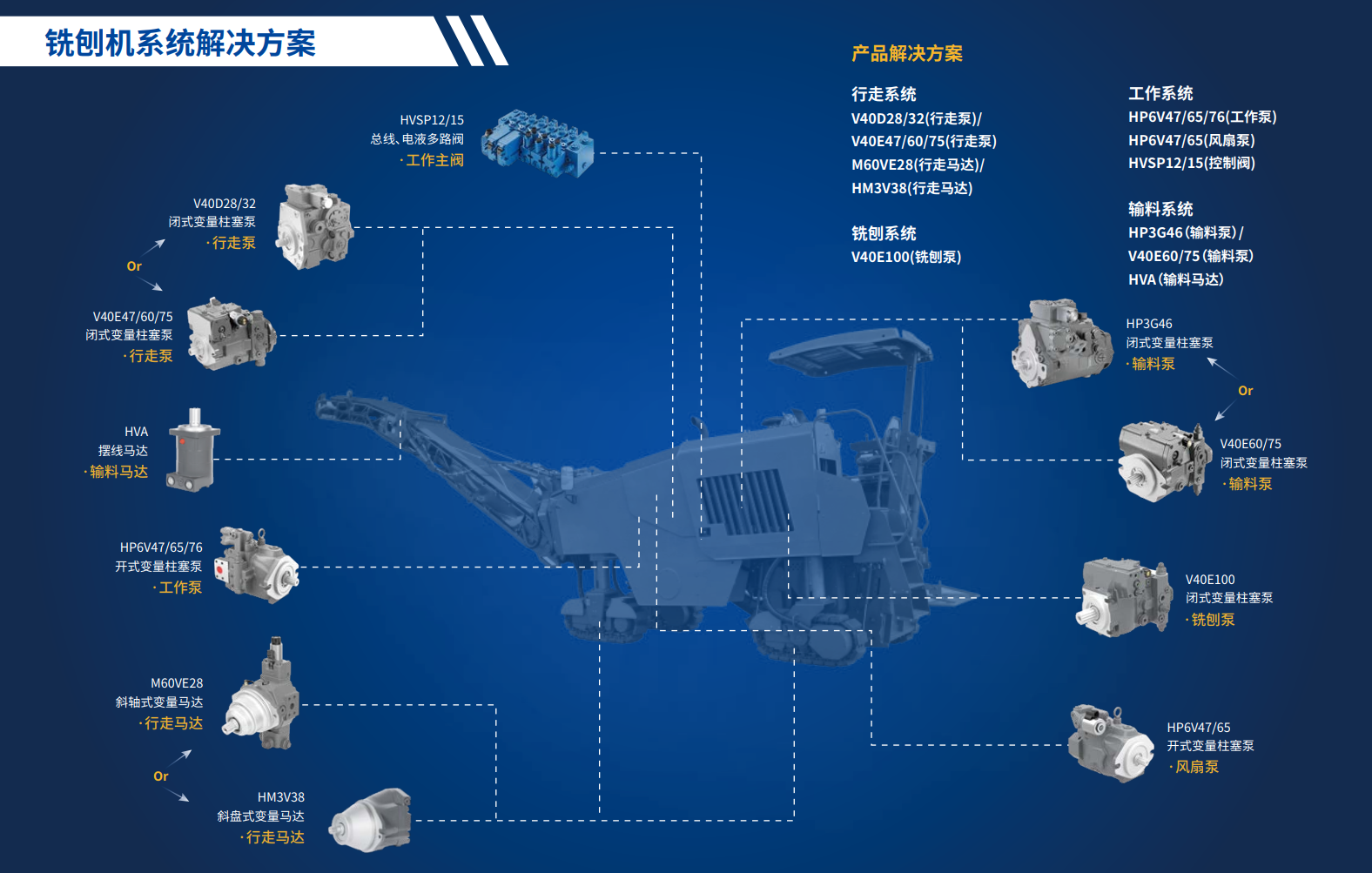 铣刨机系统解决方案

产品解决方案

行走系统
V40D28/32(行走泵)/
V40E47/60/75(行走泵)
M60VE28(行走马达)/
HM3V38(行走马达)

铣刨系统
V40E100(铣刨泵)

工作系统
HP6V47/65/76(工作泵)
HP6V47/65(风扇泵)
HVSP12/15(控制阀)

输料系统
HP3G46(输料泵)/
V40E60/75(输料泵)
HVA(输料马达)

HVSP12/15
总线、电液多路阀
·工作主阀

V40D28/32
闭式变量柱塞泵
·行走泵

Or

V40E47/60/75
闭式变量柱塞泵
·行走泵

HVA
摆线马达
·输料马达

HP6V47/65/76
开式变量柱塞泵
·工作泵

M60VE28
斜轴式变量马达
·行走马达

Or

HM3V38
斜盘式变量马达
·行走马达

HP3G46
闭式变量柱塞泵
·输料泵

Or

V40E60/75
闭式变量柱塞泵
·输料泵

V40E100
闭式变量柱塞泵
·铣刨泵

HP6V47/65
开式变量柱塞泵
·风扇泵